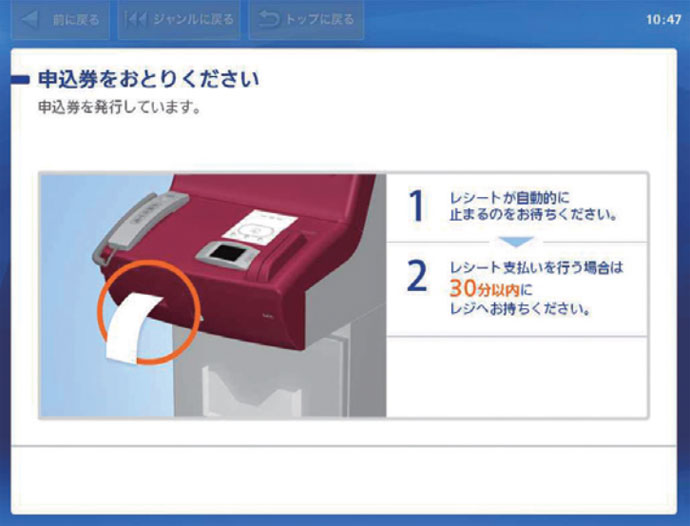 前に戻る　ジャンルに戻る　トップに戻る　10:47

申込券をおとりください
申込券を発行しています。

1 レシートが自動的に止まるのをお待ちください。

2 レシート支払いを行う場合は 30分以内に レジへお持ちください。